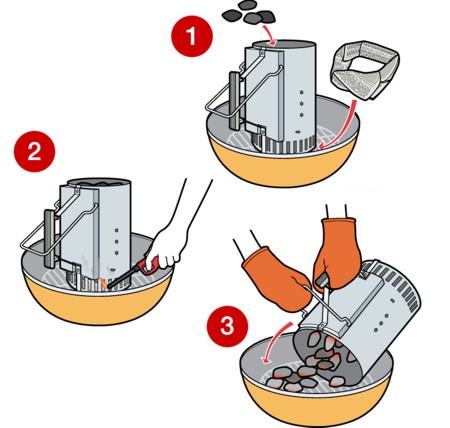 1

2

3